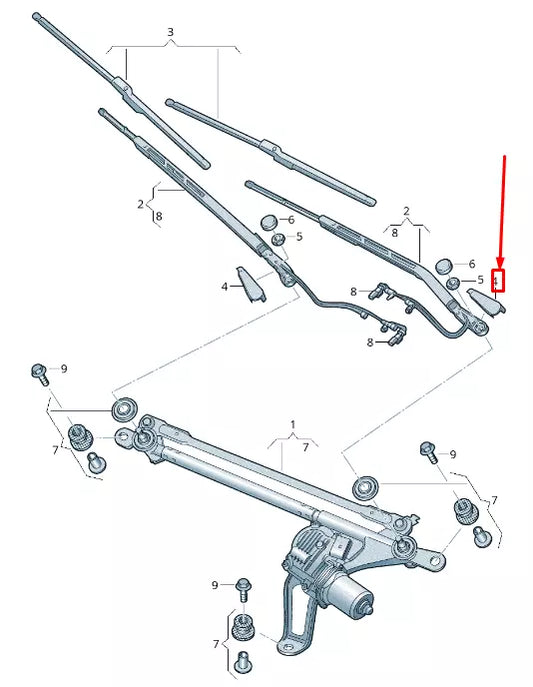 3
2
8
6
5
4
2
8
6
5
4
8
8
9
7
1
7
9
7
9
7