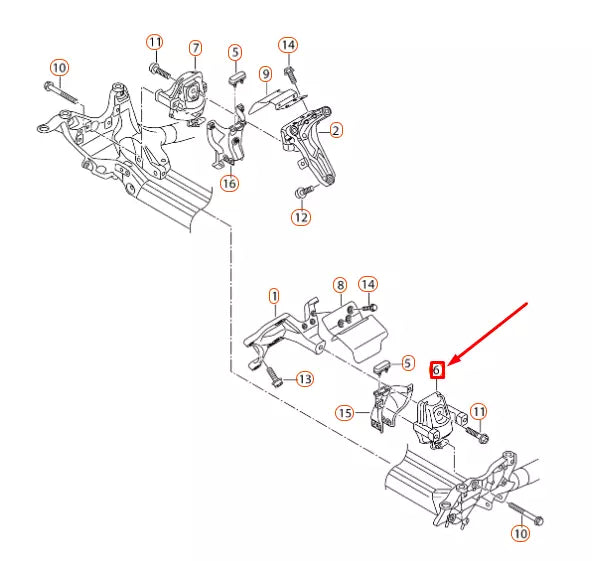 11
7
5
14
10
9
2
16
12
1
8
14
5
6
13
15
11
10