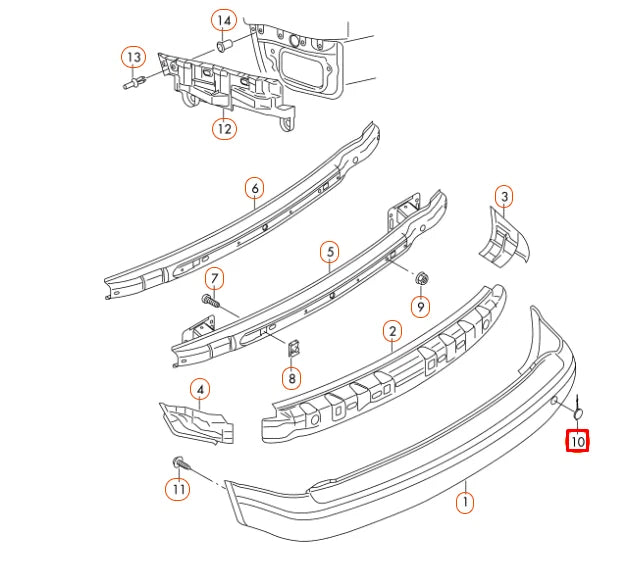 14
13
12
6
3
5
7
9
2
8
4
10
11
1