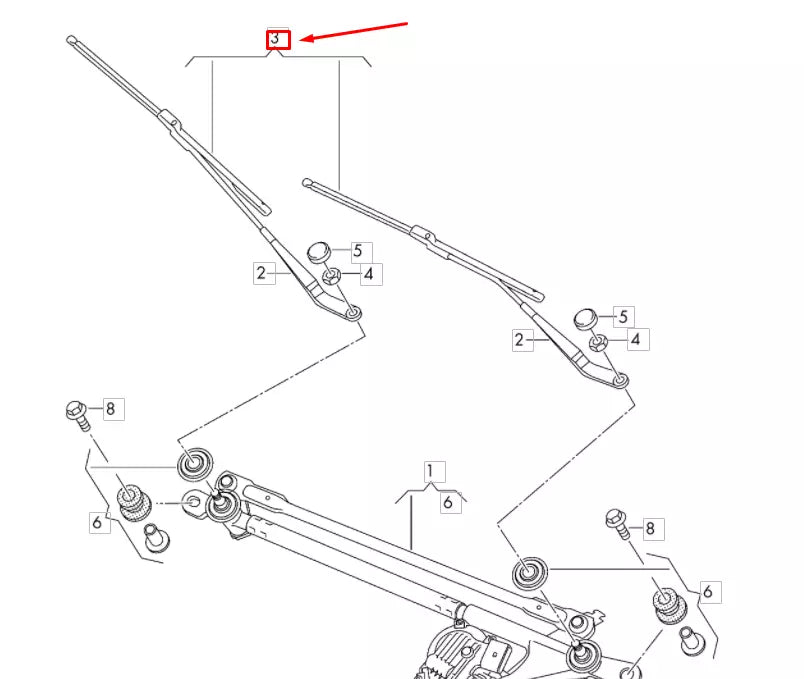 3
5
2
4
5
2
4
8
1
6
6
8
6