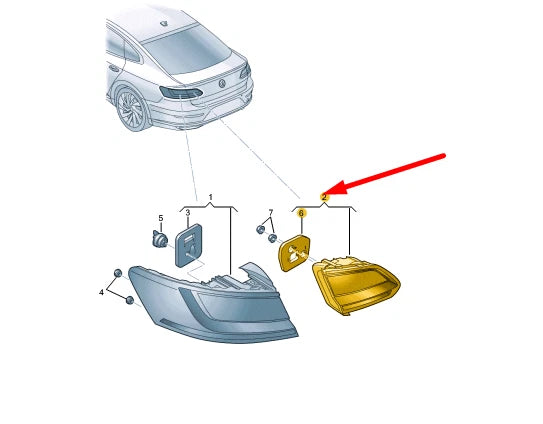 1
2
5
3
7
6
4