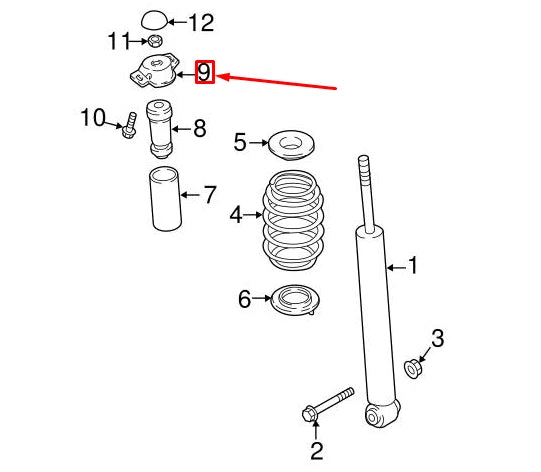 12
11
9
10
8
5
7
4
1
6
3
2