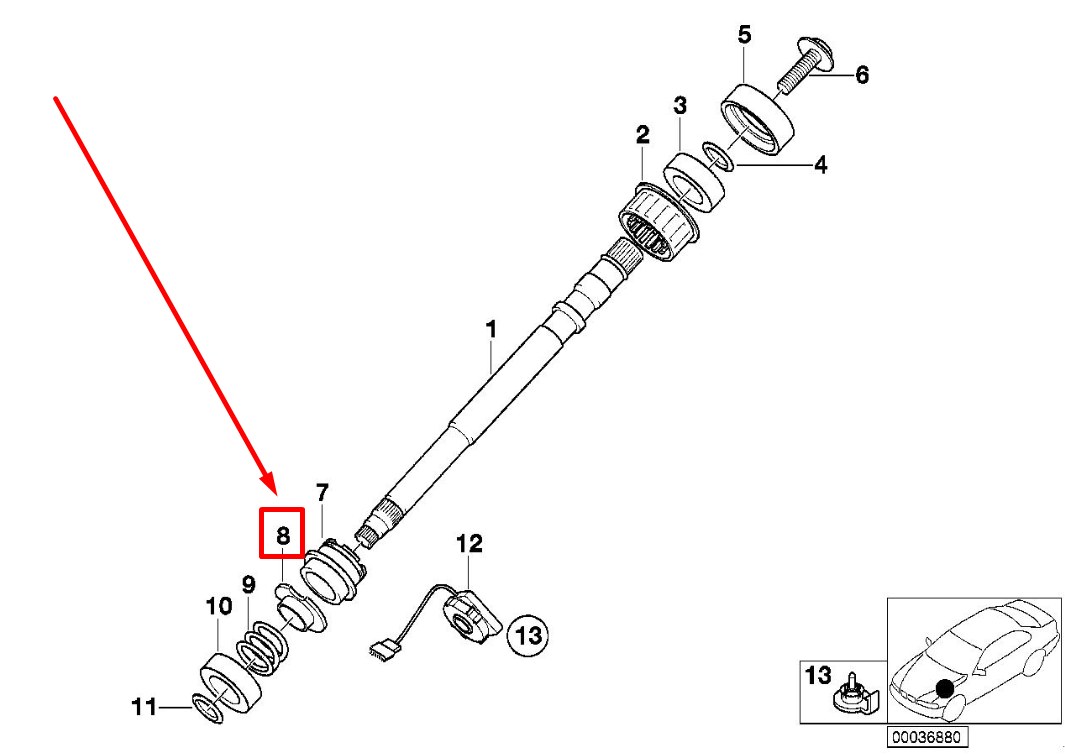 5
6
3
2
4
1
7
8
12
9
10
13
11
13
00036880