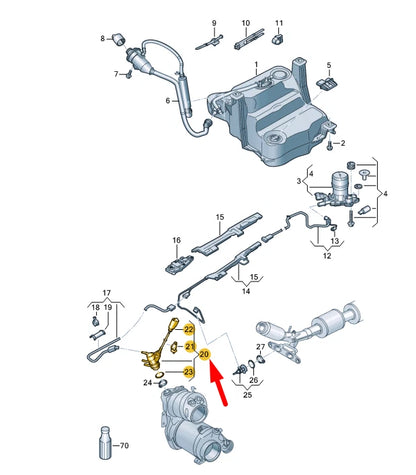 9
10
11
8
1
5
7
6
2
3
4
4
15
16
13
12
15
14
17
18
19
22
21
20
23
24
27
26
25
70