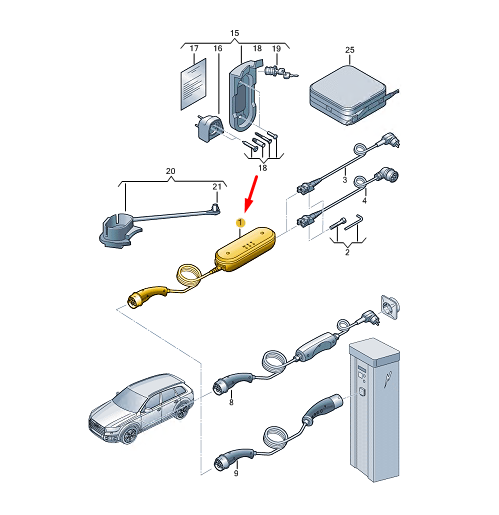 15
17
16
18
19
25
18
20
21
3
4
1
2
8
9