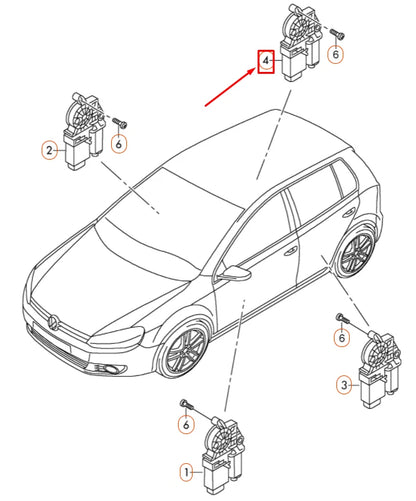 4
6
2
6
6
3
6
1