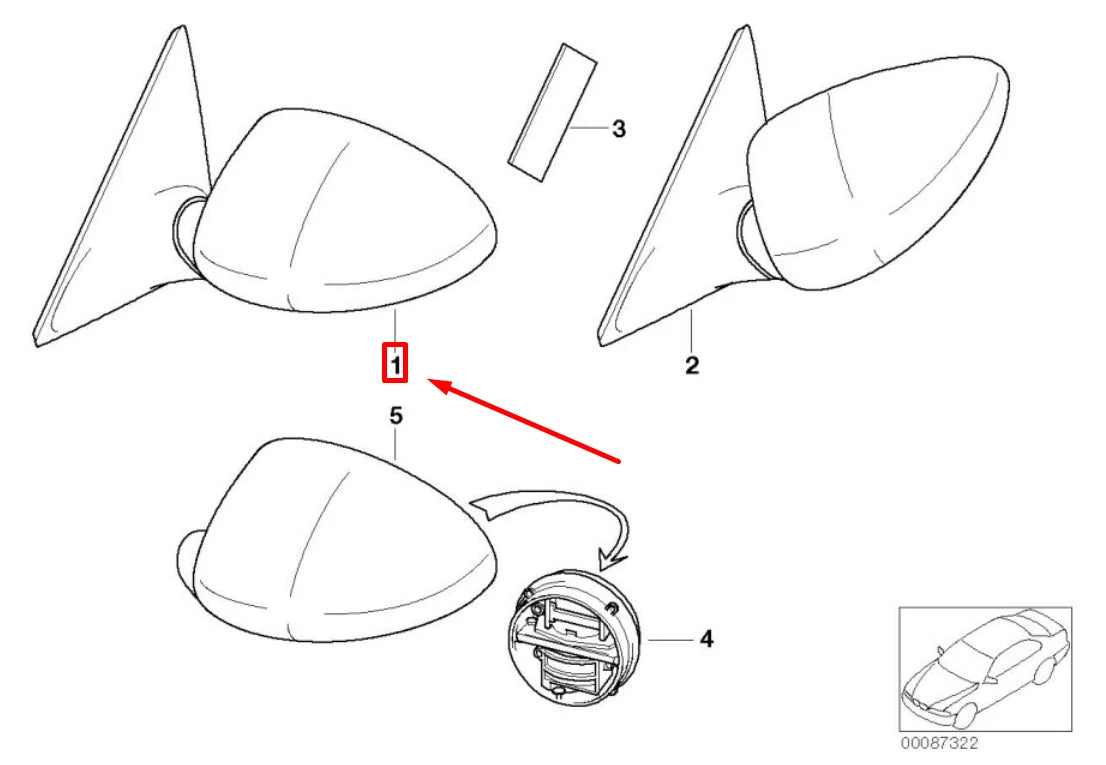 3
1
2
5
4
00087322