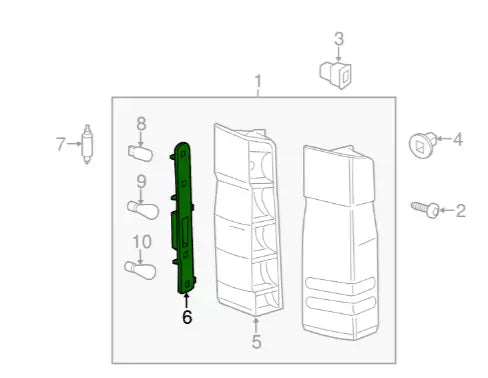 3
1
8
7
4
9
2
10
6
5