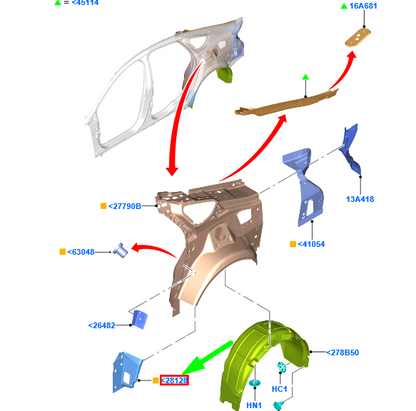 = <45114
16A681
<27790B
13A418
<41054
<63048
<26482
<278B50
<28128
HC1
HN1