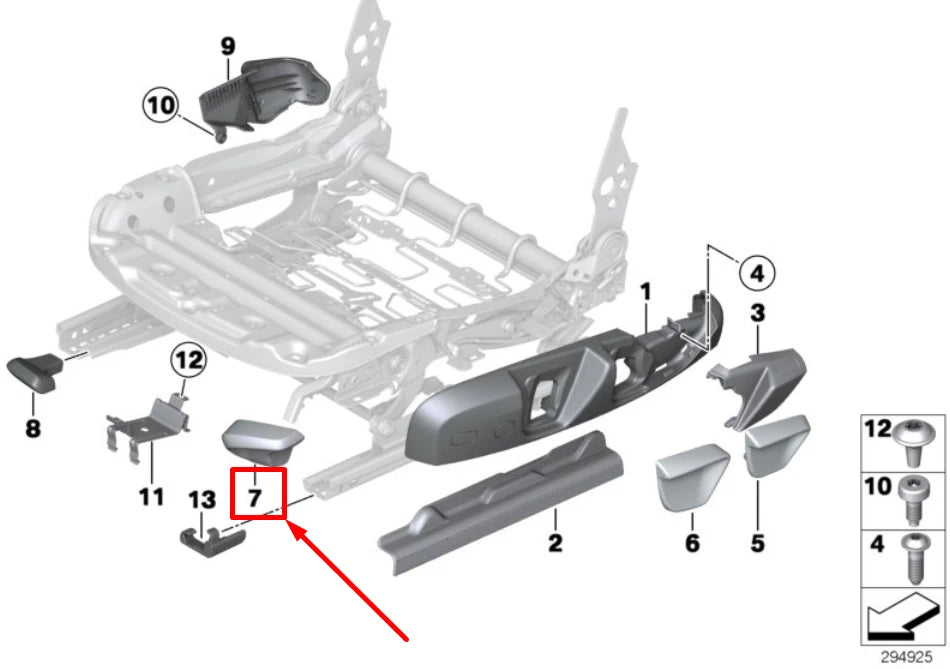 9
10
4
1
3
12
8
11
7
13
2
6
5
12
10
4
294925