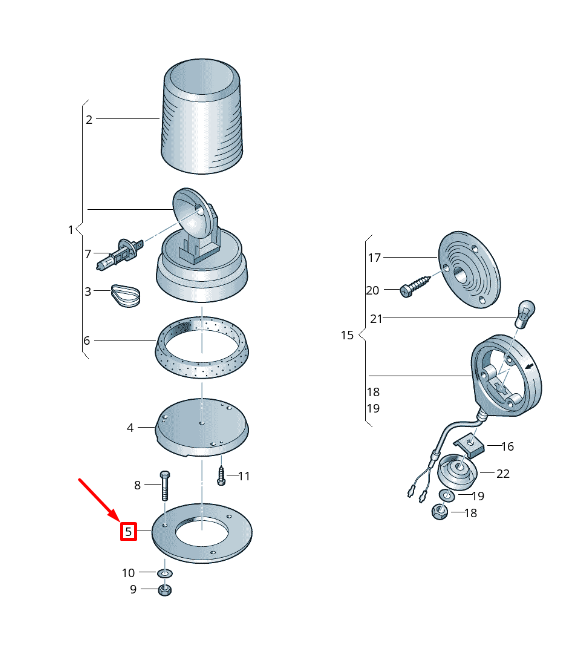 2
1
7
3
6
4
8
11
5
10
9
17
20
21
15
18
19
16
22
19
18