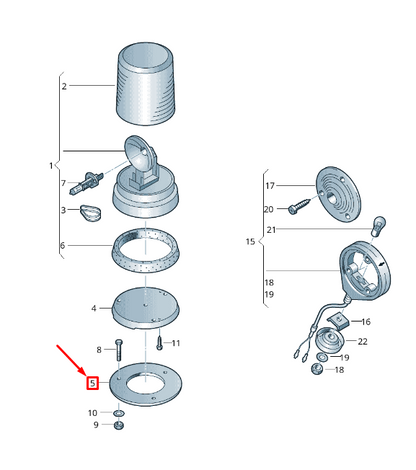 2
1
7
3
6
4
8
11
5
10
9
17
20
21
15
18
19
16
22
19
18