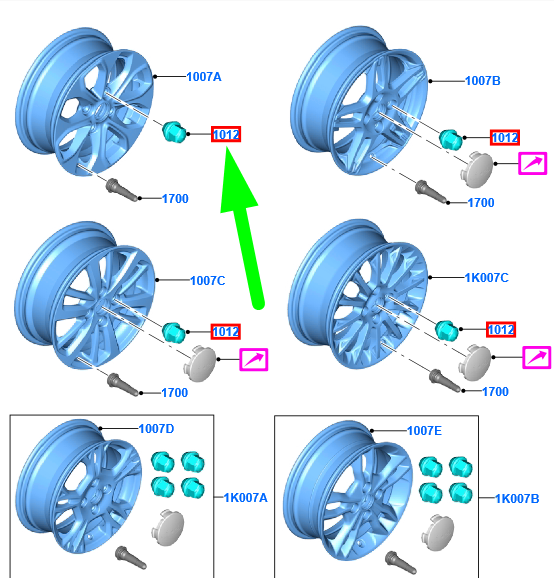 1007A
1012
1700
1007B
1012
1700
1007C
1012
1700
1K007C
1012
1700
1007D
1K007A
1007E
1K007B