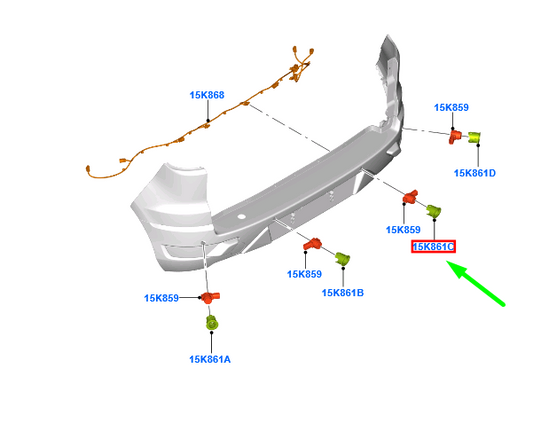 15K868

15K859

15K861D

15K859

15K861C

15K859

15K861B

15K859

15K861A