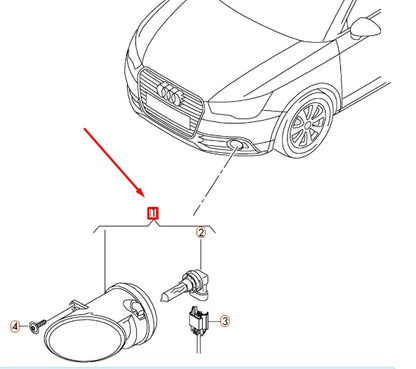 1
2
3
4