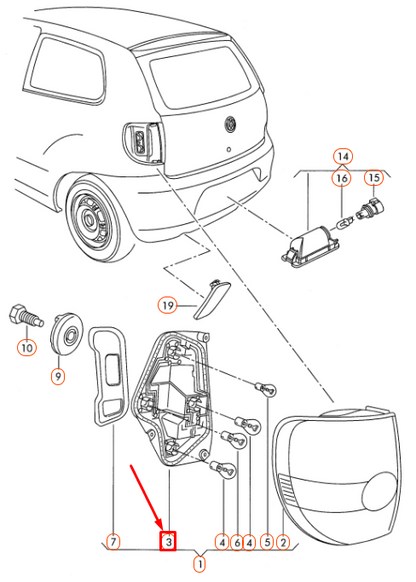 14
16
15
19
10
9
7
3
4
6
4
5
2
1