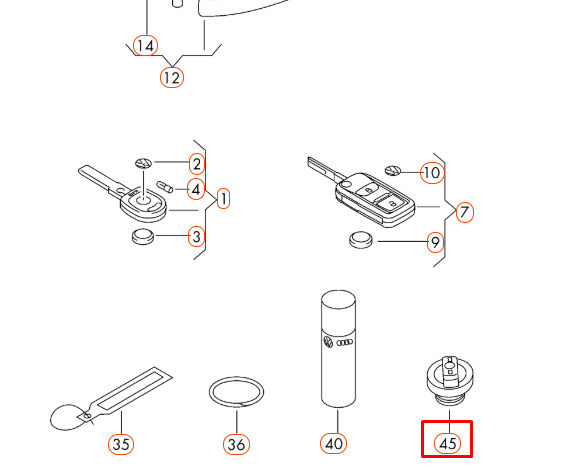 14
12
2
4
1
3
10
7
9
35
36
40
45