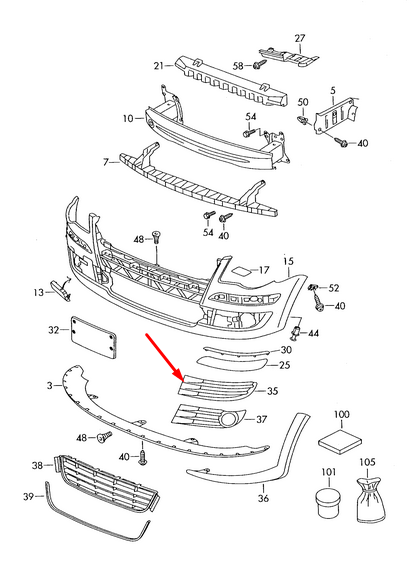 27
21
58
5
50
10
54
40
7
54
40
48
17
15
13
52
40
32
44
30
25
3
35
37
100
48
40
38
101
105
39
36