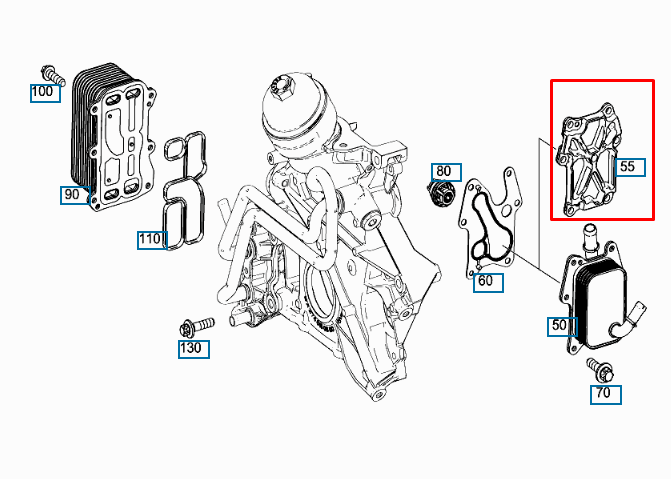 100

90

110

130

80

60

55

50

70