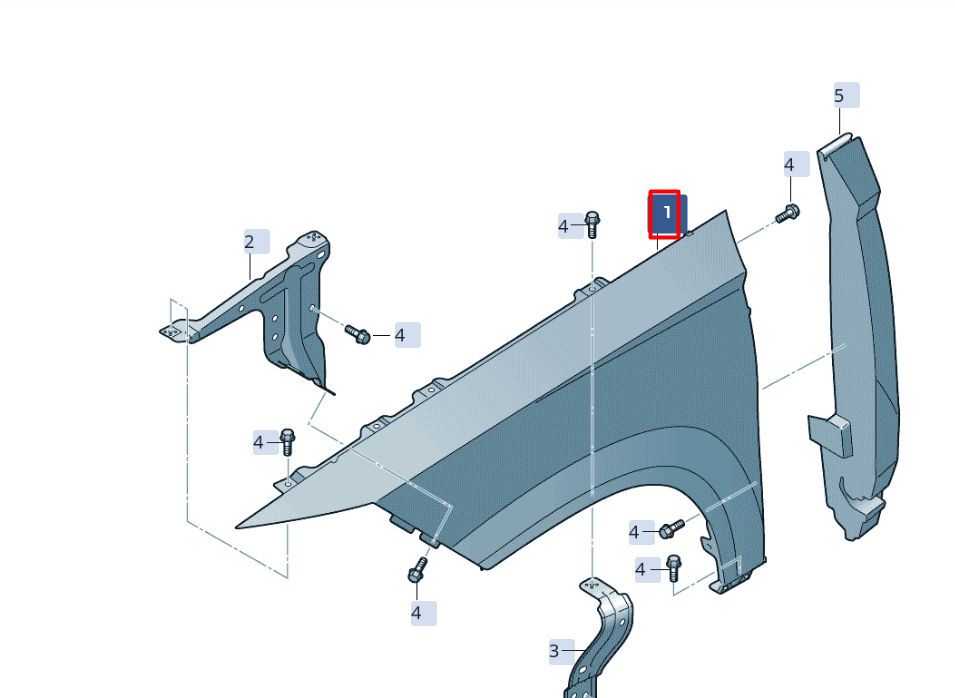 5
4
1
4
2
4
4
4
4
4
3