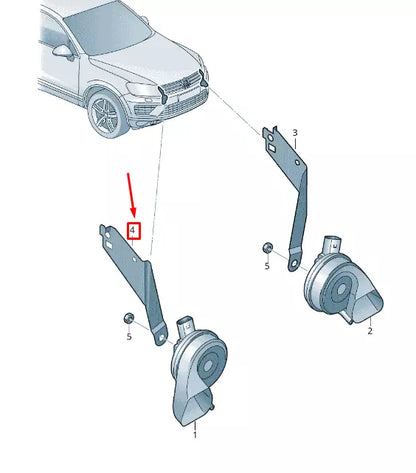 3
4
5
5
2
1