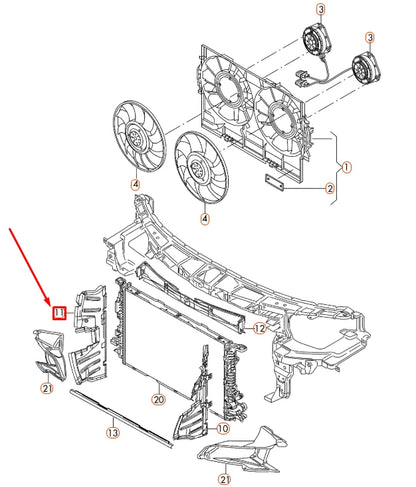 3
3
1
2
4
4
11
12
21
20
10
13
21