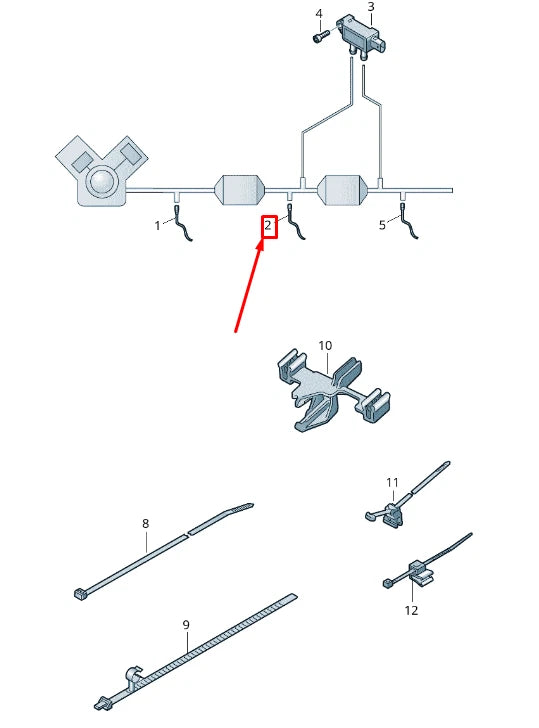 4
3
1
2
5
10
11
8
12
9