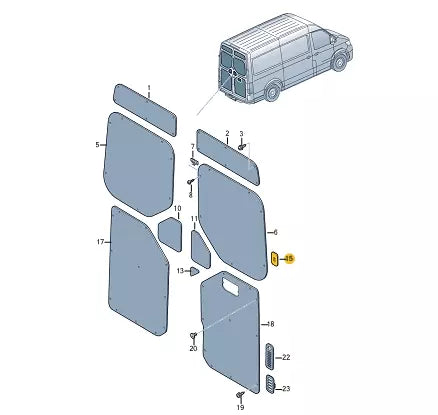 1
5
2
3
7
8
10
11
6
17
15
13
18
20
22
23
19