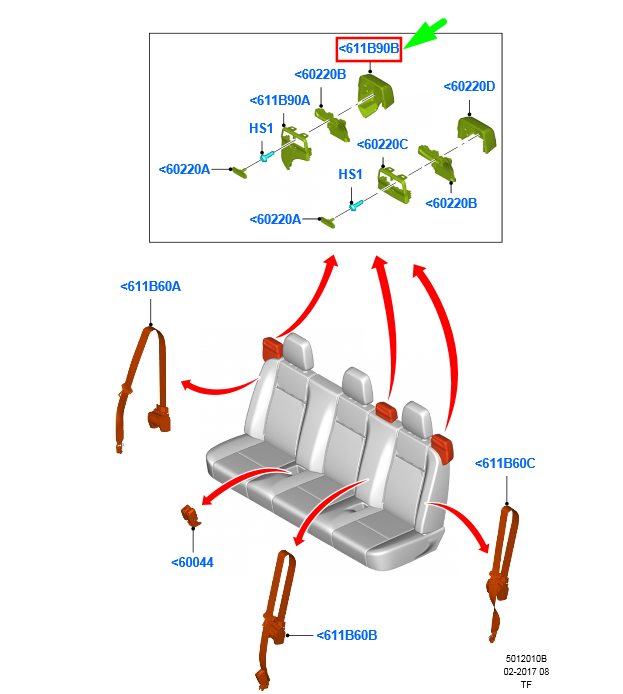 <611B90B
<60220B
<60220D
<611B90A
HS1
<60220C
<60220A
HS1
<60220B
<60220A
<611B60A
<611B60C
<60044
<611B60B
5012010B
02-2017 08
TF