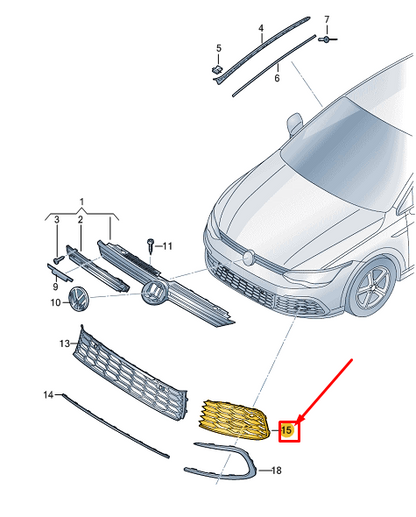 4
7
5
6
1
3
2
11
9
10
13
14
15
18