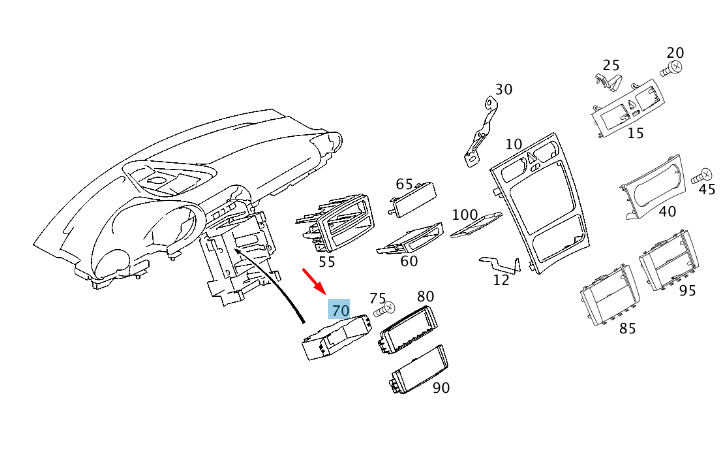 25
20
30
15
10
65
45
100
40
55
60
12
95
75
80
70
85
90