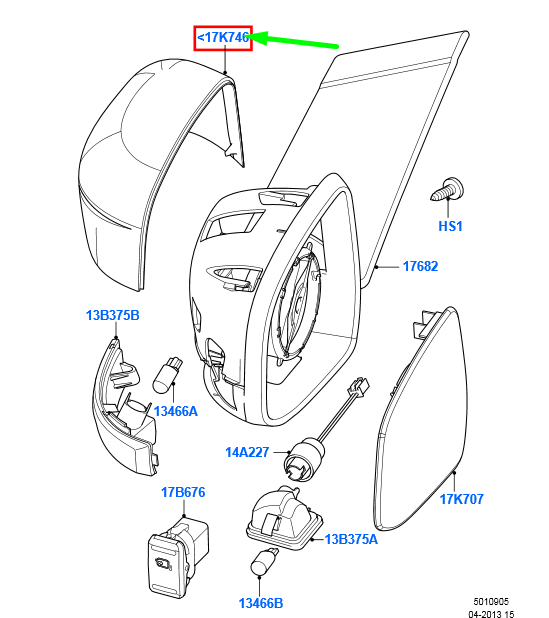 <17K746

HS1

17682

13B375B

13466A

14A227

17K707

17B676

13B375A

13466B

5010905
04-2013 15