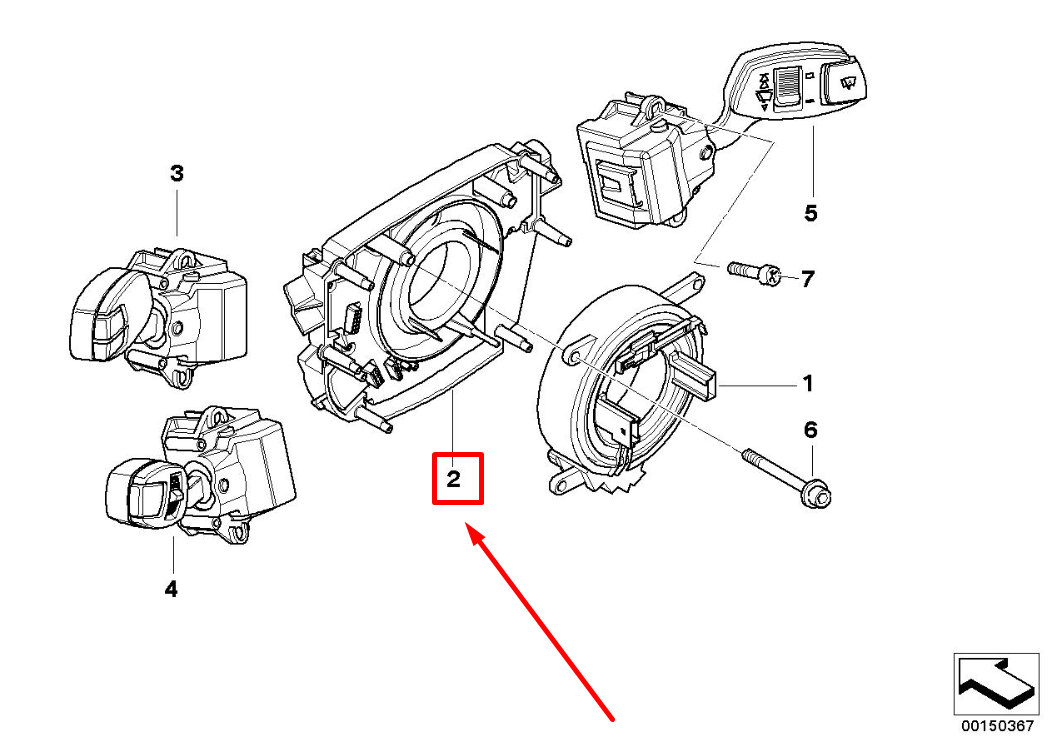 3
5
7
1
6
2
4
00150367