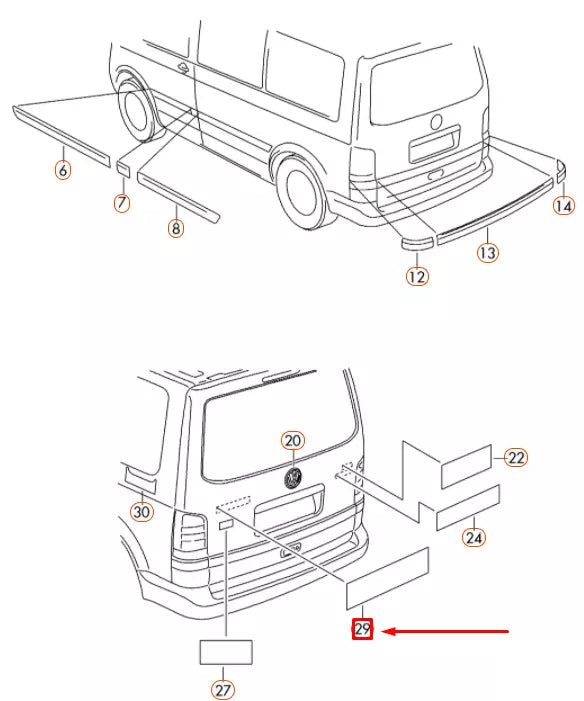 6
7
8
12
13
14
20
22
24
30
29
27