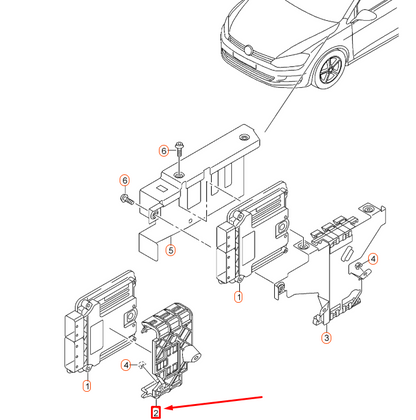 6
6
5
4
1
3
4
1
2