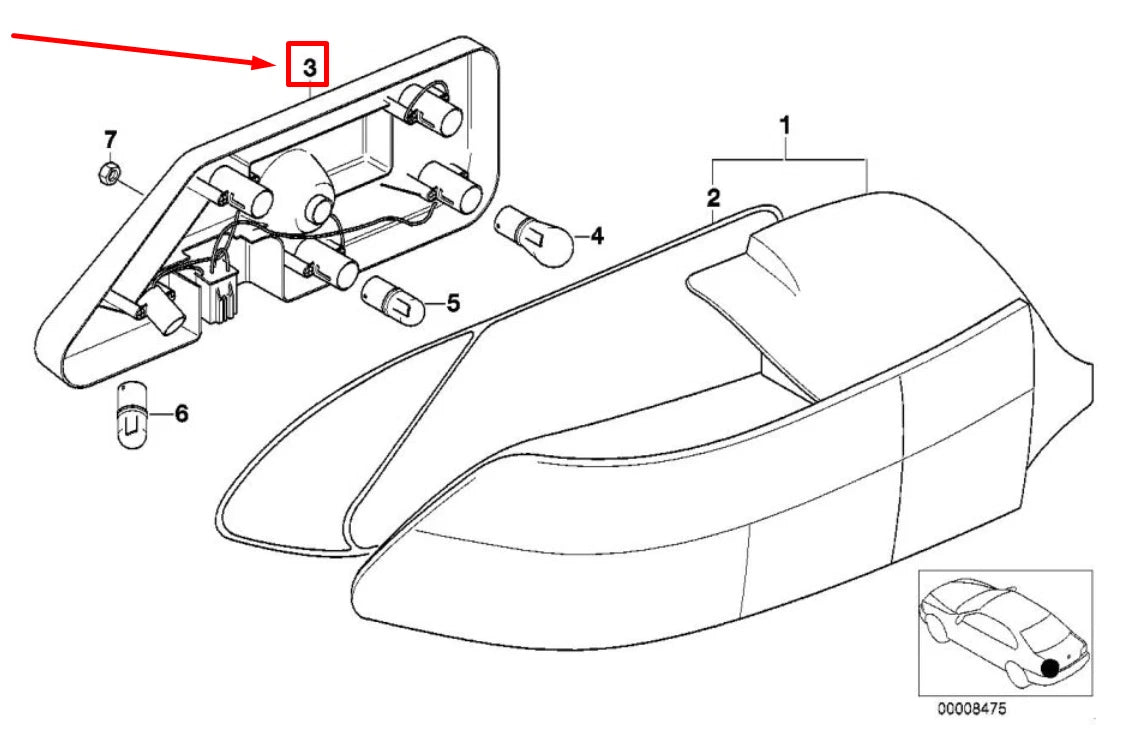 3
7
1
2
4
5
6
00008475