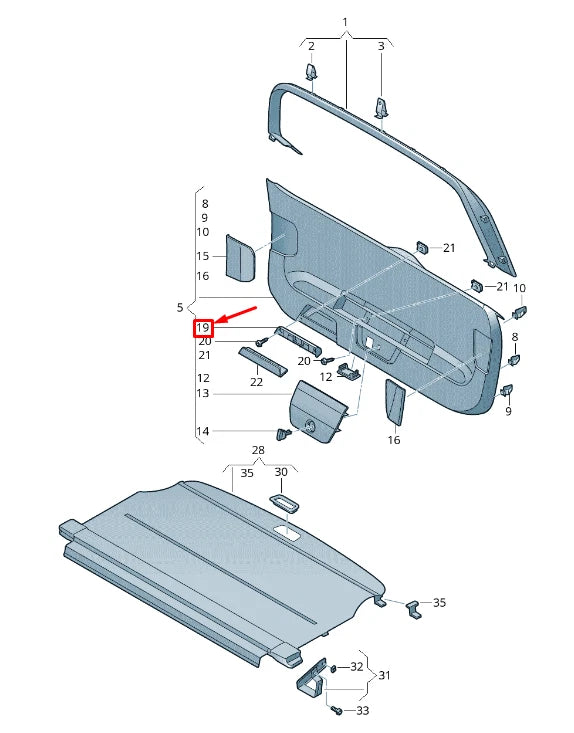 1
2
3
8
9
10
15
16
5
19
20
21
12
13
14
21
21
10
8
9
20
12
22
16
28
35
30
35
32
31
33