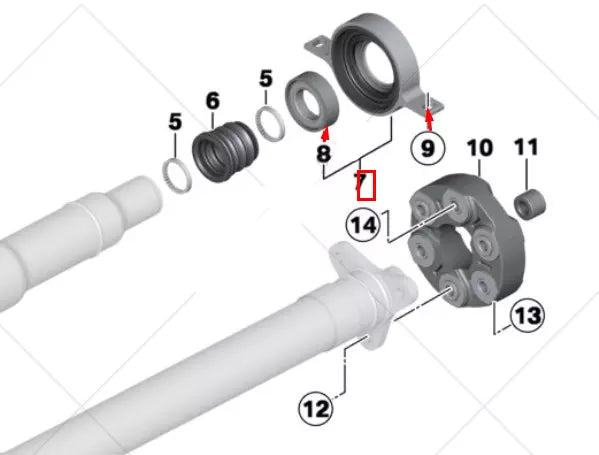 5
6
5
8
7
9
10
11
14
13
12