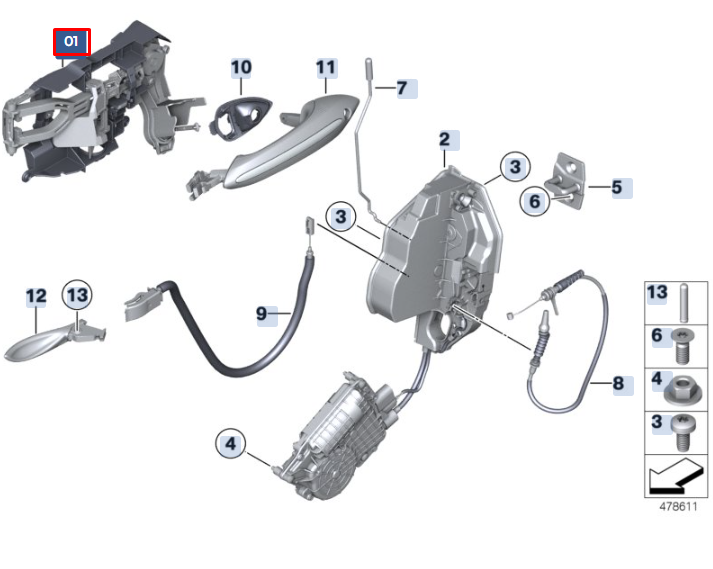 01
10
11
7
2
3
5
6
3
12
13
9
8
4
13
6
4
3
478611