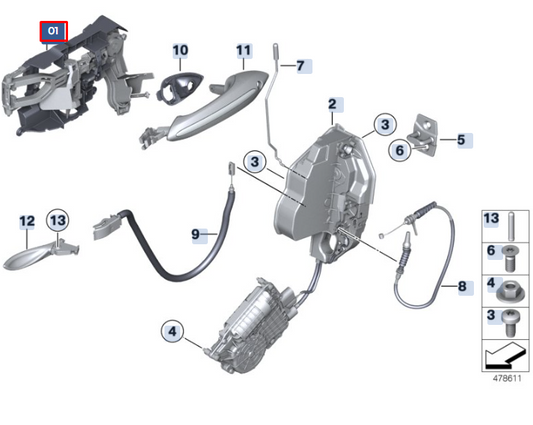 01
10
11
7
2
3
5
6
3
12
13
9
8
4
13
6
4
3
478611