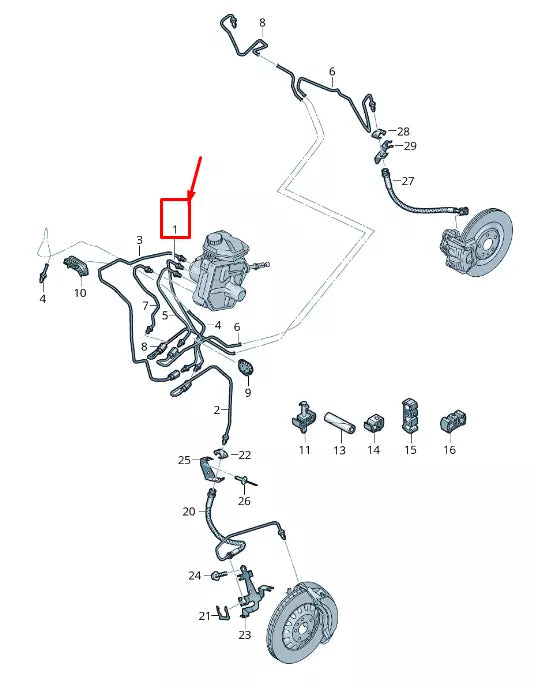 8
6
28
29
27
1
3
4
10
7
5
4
6
8
9
2
11
13
14
15
16
25
22
26
20
24
21
23