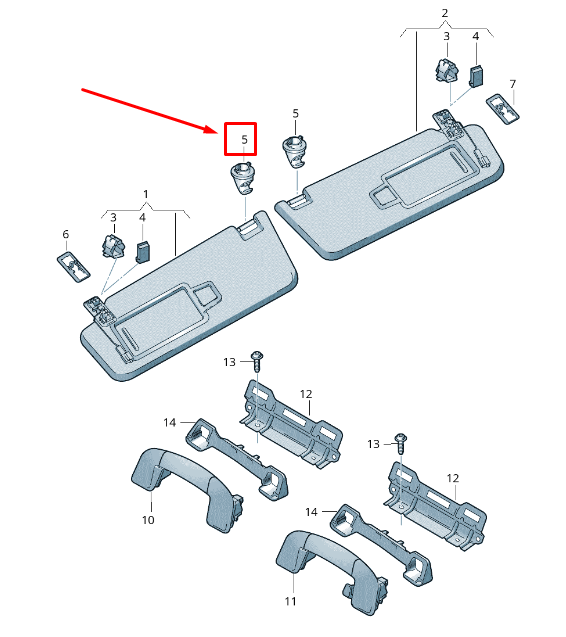 2
3
4
7
5
5
1
3
4
6
13
12
14
13
12
10
14
11