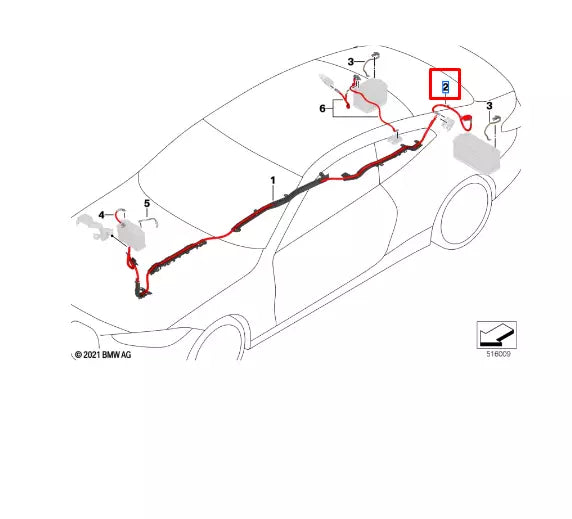 3
2
6
3
1
4
5
© 2021 BMW AG
516009