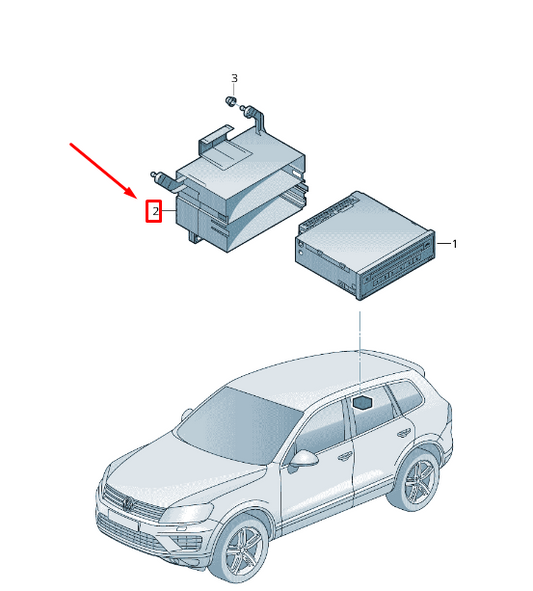 3
2
1