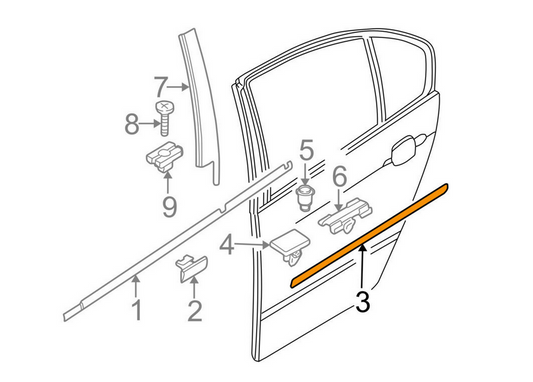 7
8
9
5
6
4
1
2
3