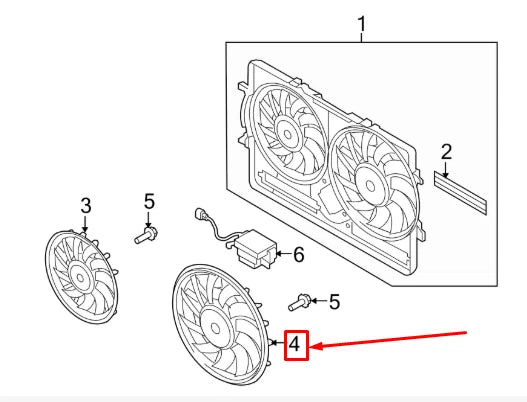 1
2
3
5
6
5
4