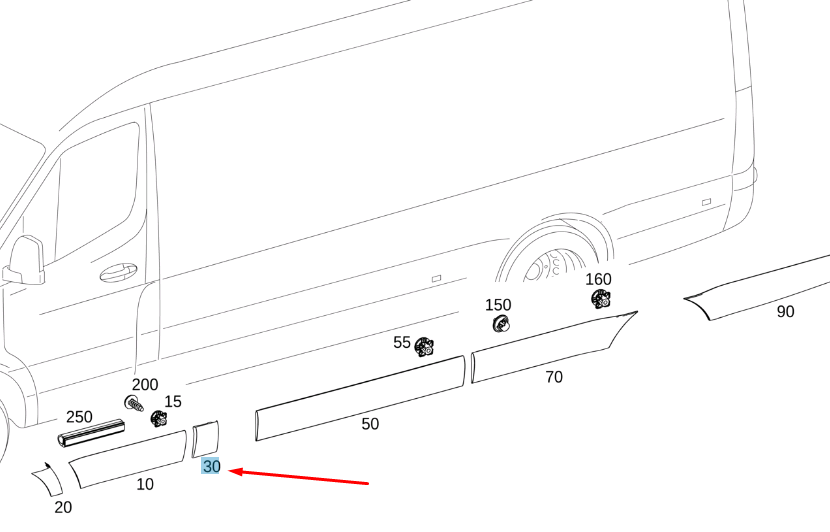 160
150
90
55
70
200
15
250
50
30
10
20