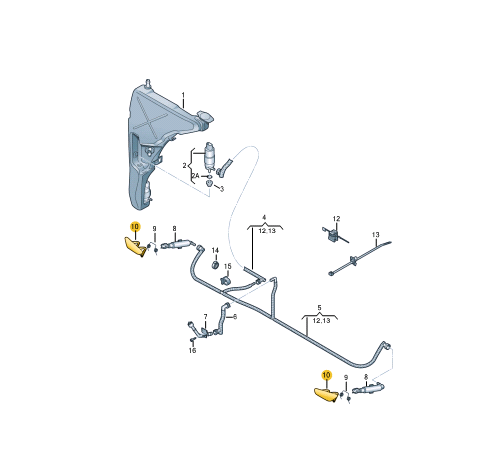 1
2
2A
3
4
12,13
12
13
10
9
8
14
15
7
6
16
5
12,13
10
9
8