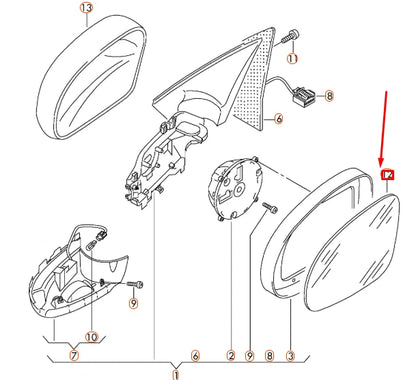 13
11
8
6
12
9
10
7
6
2
9
8
3
1