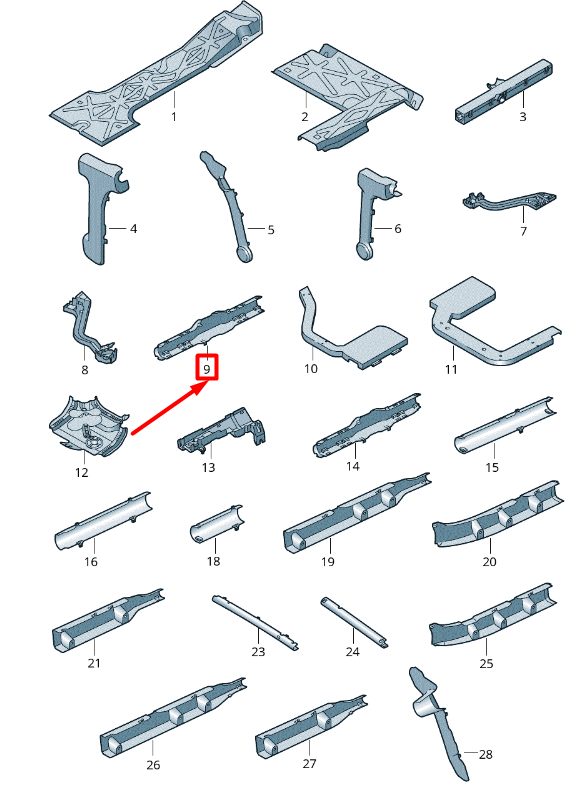 1
2
3
4
5
6
7
8
9
10
11
12
13
14
15
16
18
19
20
21
23
24
25
26
27
28